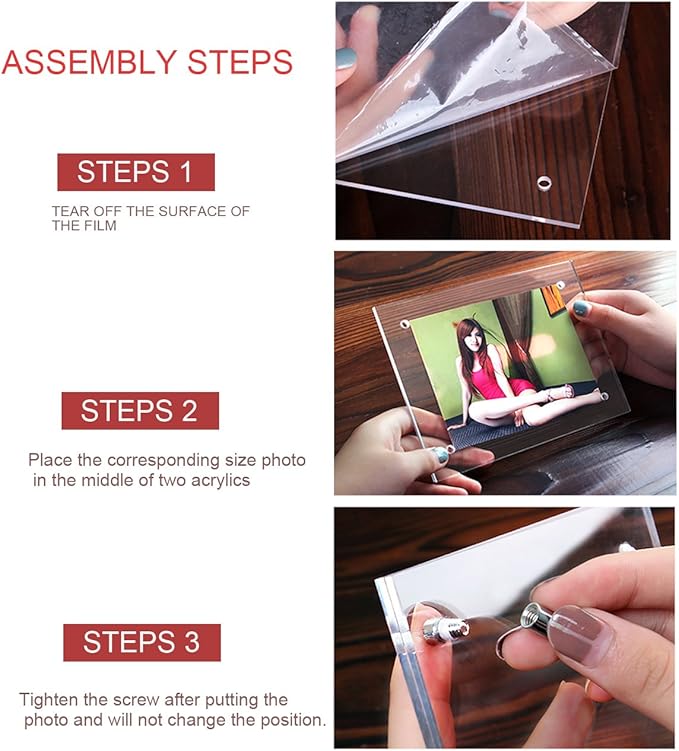 ASSEMBLY STEPS

STEPS 1

TEAR OFF THE SURFACE OF THE FILM

STEPS 2

Place the corresponding size photo in the middle of two acrylics

STEPS 3

Tighten the screw after putting the photo and will not change the position.